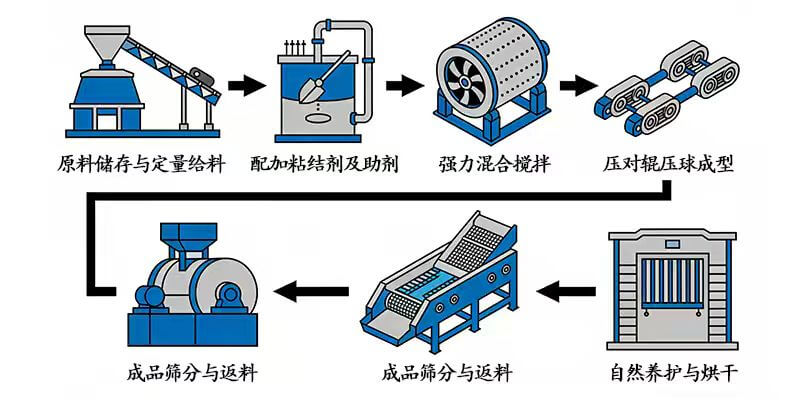 原料储存与定量给料
配加粘结剂及助剂
强力混合搅拌
压对辊压球成型

成品筛分与返料
成品筛分与返料
自然养护与烘干